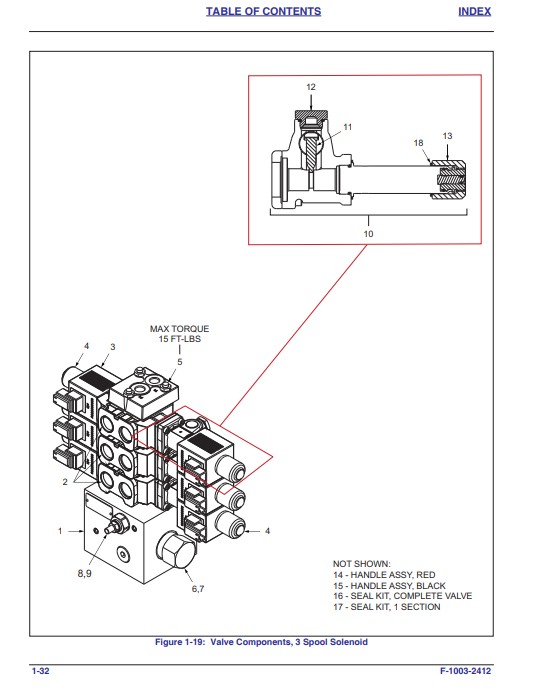 TABLE OF CONTENTS INDEX

12

11

18

13

10

MAX TORQUE
15 FT-LBS

4

3

5

2

1

4

8,9

6,7

NOT SHOWN:
14 - HANDLE ASSY, RED
15 - HANDLE ASSY, BLACK
16 - SEAL KIT, COMPLETE VALVE
17 - SEAL KIT, 1 SECTION

Figure 1-19: Valve Components, 3 Spool Solenoid

1-32 F-1003-2412