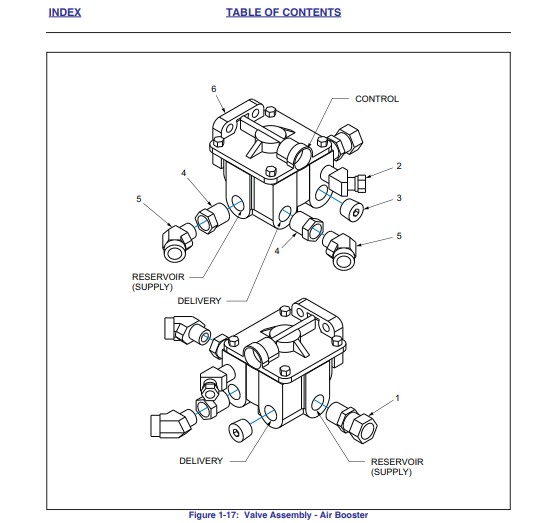 INDEX TABLE OF CONTENTS

6
CONTROL
2
4
3
5
5
4
RESERVOIR (SUPPLY)
DELIVERY
1
DELIVERY
RESERVOIR (SUPPLY)

Figure 1-17: Valve Assembly - Air Booster