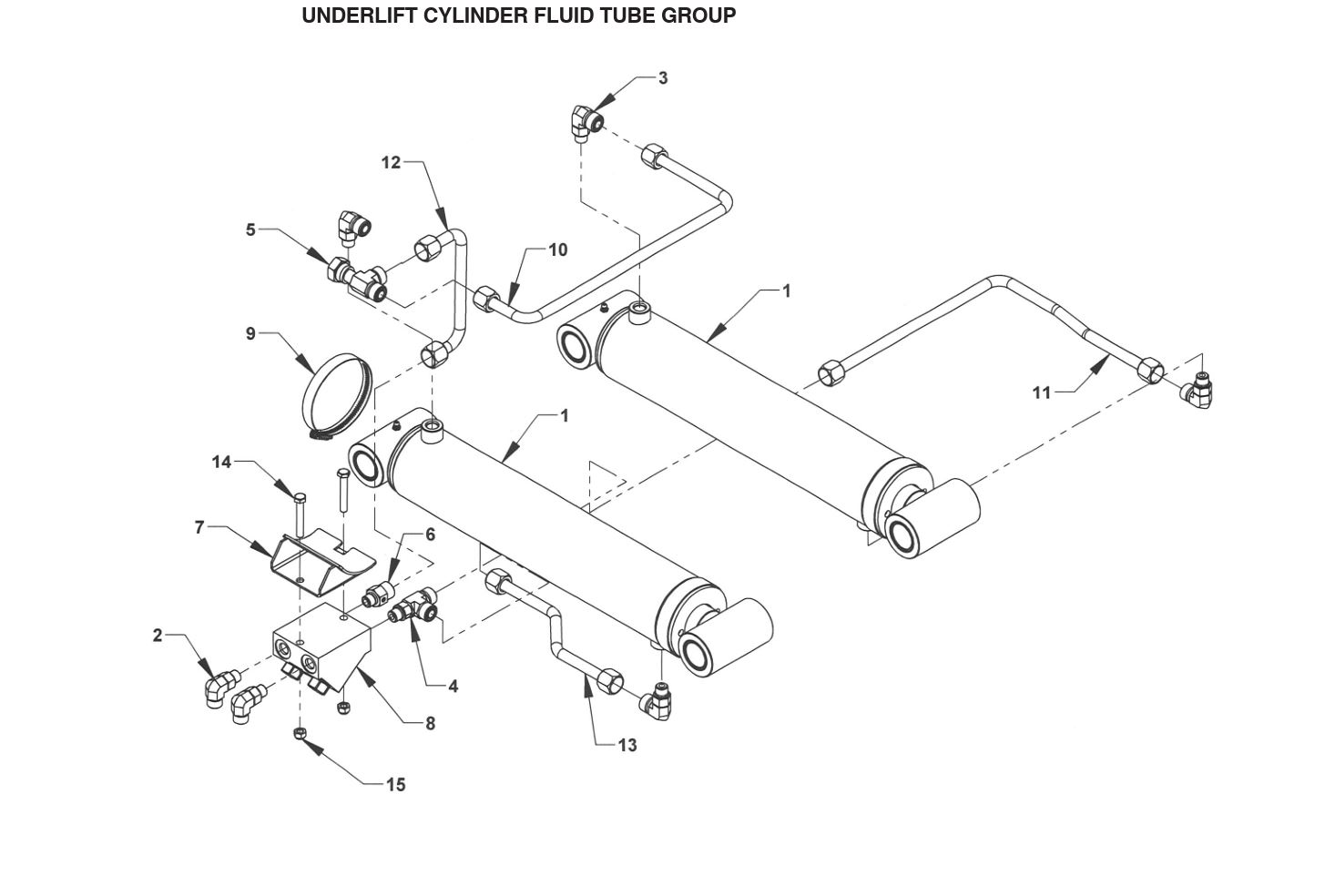 UNDERLIFT CYLINDER FLUID TUBE GROUP

3
12
5
10
1
9
11
1
14
7
6
2
4
8
13
15