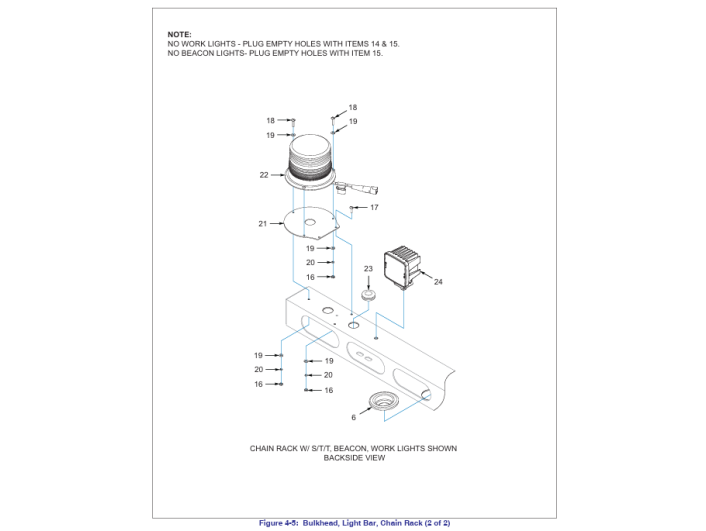 NOTE:
NO WORK LIGHTS - PLUG EMPTY HOLES WITH ITEMS 14 & 15.
NO BEACON LIGHTS- PLUG EMPTY HOLES WITH ITEM 15.

18
19
18
19
22
17
21
19
20
16
23
24
19
20
16
19
20
16
6

CHAIN RACK W/ S/T/T, BEACON, WORK LIGHTS SHOWN
BACKSIDE VIEW

Figure 4-5: Bulkhead, Light Bar, Chain Rack (2 of 2)