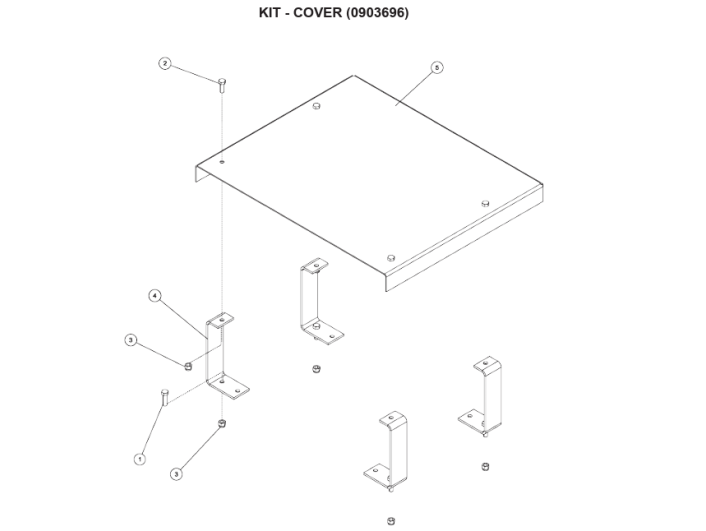 KIT - COVER (0903696)

2

5

4

3

1

3